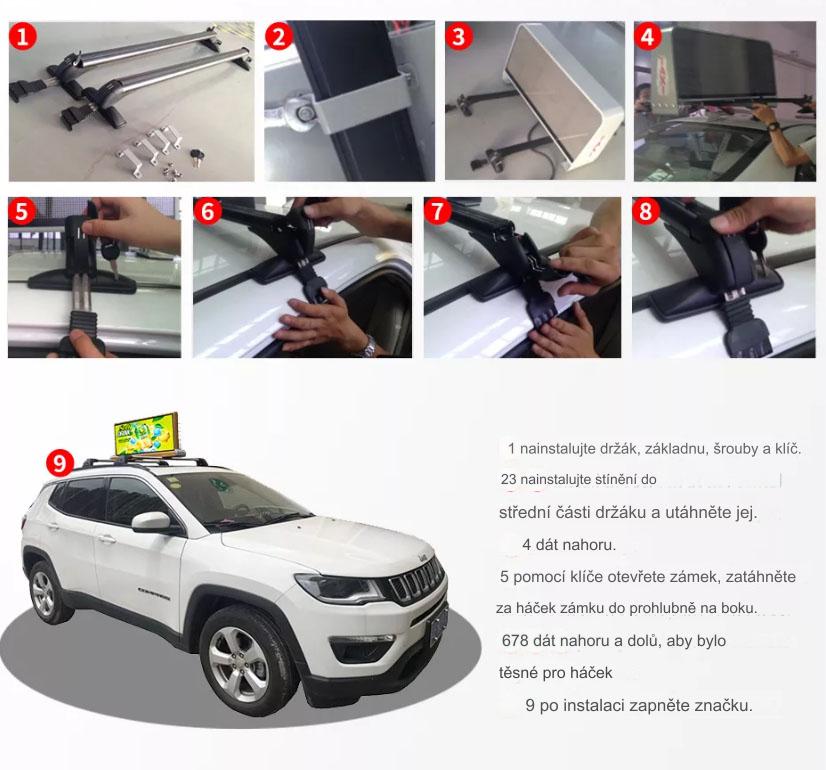 1

2

3

4

5

6

7

8

9

1 nainstalujte držák, základnu, šrouby a klíč.

23 nainstalujte stínění do

střední části držáku a utáhněte jej.

4 dát nahoru.

5 pomocí klíče otevřete zámek, zatáhněte

za háček zámku do prohlubně na boku.

678 dát nahoru a dolů, aby bylo

těsné pro háček

9 po instalaci zapněte značku.