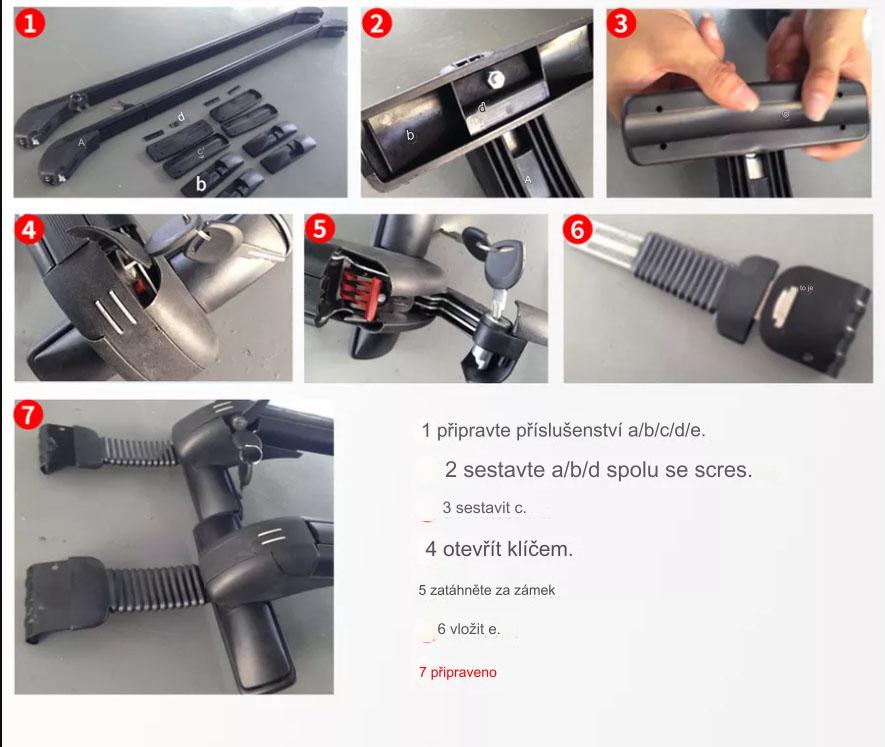 1

A

d

c

b

2

b

d

A

3

c

4

5

6

to je

7

1 připravte příslušenství a/b/c/d/e.

2 sestavte a/b/d spolu se scres.

3 sestavit c.

4 otevřít klíčem.

5 zatáhněte za zámek

6 vložit e.

7 připraveno